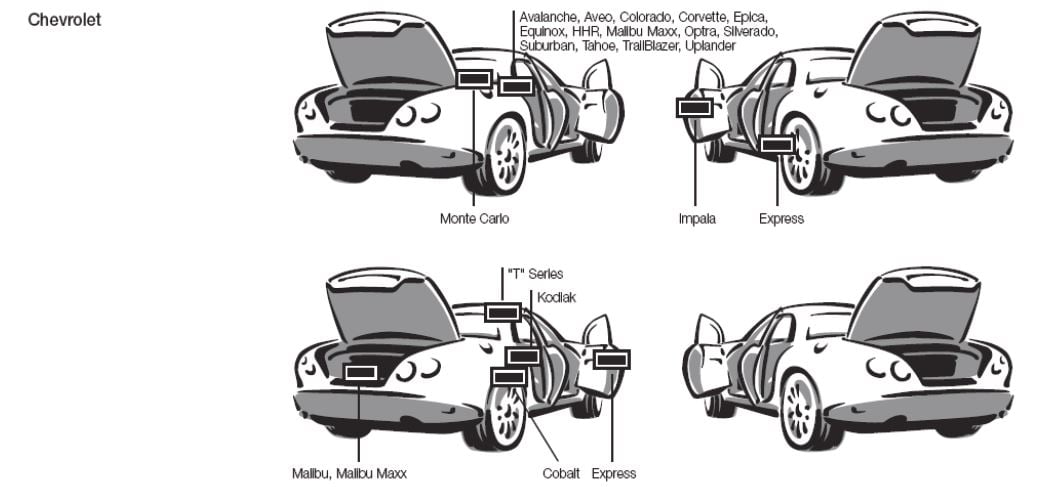 Chevrolet

Avalanche, Aveo, Colorado, Corvette, Epica, Equinox, HHR, Malibu Maxx, Optra, Silverado, Suburban, Tahoe, TrailBlazer, Uplander

Monte Carlo

Impala

Express

"T" Series

Kodiak

Malibu, Malibu Maxx

Cobalt

Express